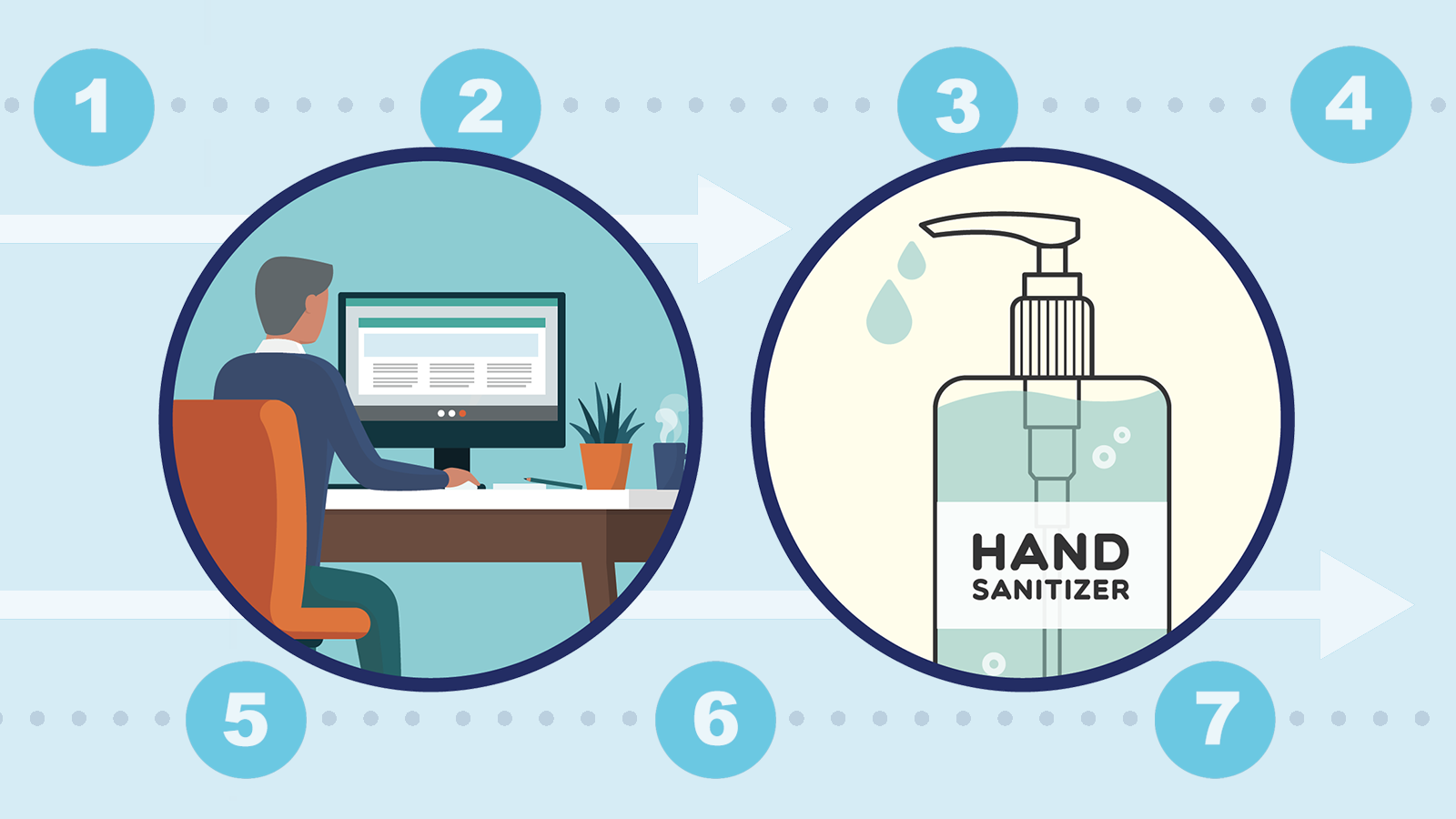 1
2
3
4
HAND
SANITIZER
5
6
7