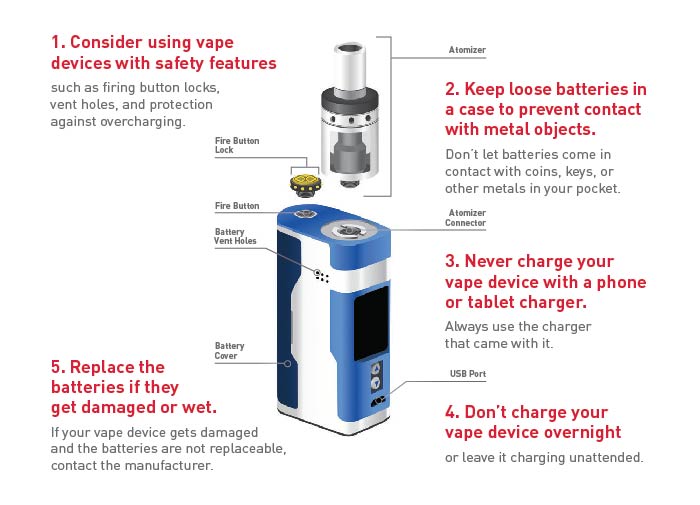 1. Consider using vape devices with safety features

such as firing button locks, vent holes, and protection against overcharging.

Atomizer

2. Keep loose batteries in a case to prevent contact with metal objects.

Don't let batteries come in contact with coins, keys, or other metals in your pocket.

Fire Button Lock

Fire Button

Battery Vent Holes

Atomizer Connector

3. Never charge your vape device with a phone or tablet charger.

Always use the charger that came with it.

Battery Cover

USB Port

5. Replace the batteries if they get damaged or wet.

If your vape device gets damaged and the batteries are not replaceable, contact the manufacturer.

4. Don't charge your vape device overnight

or leave it charging unattended.